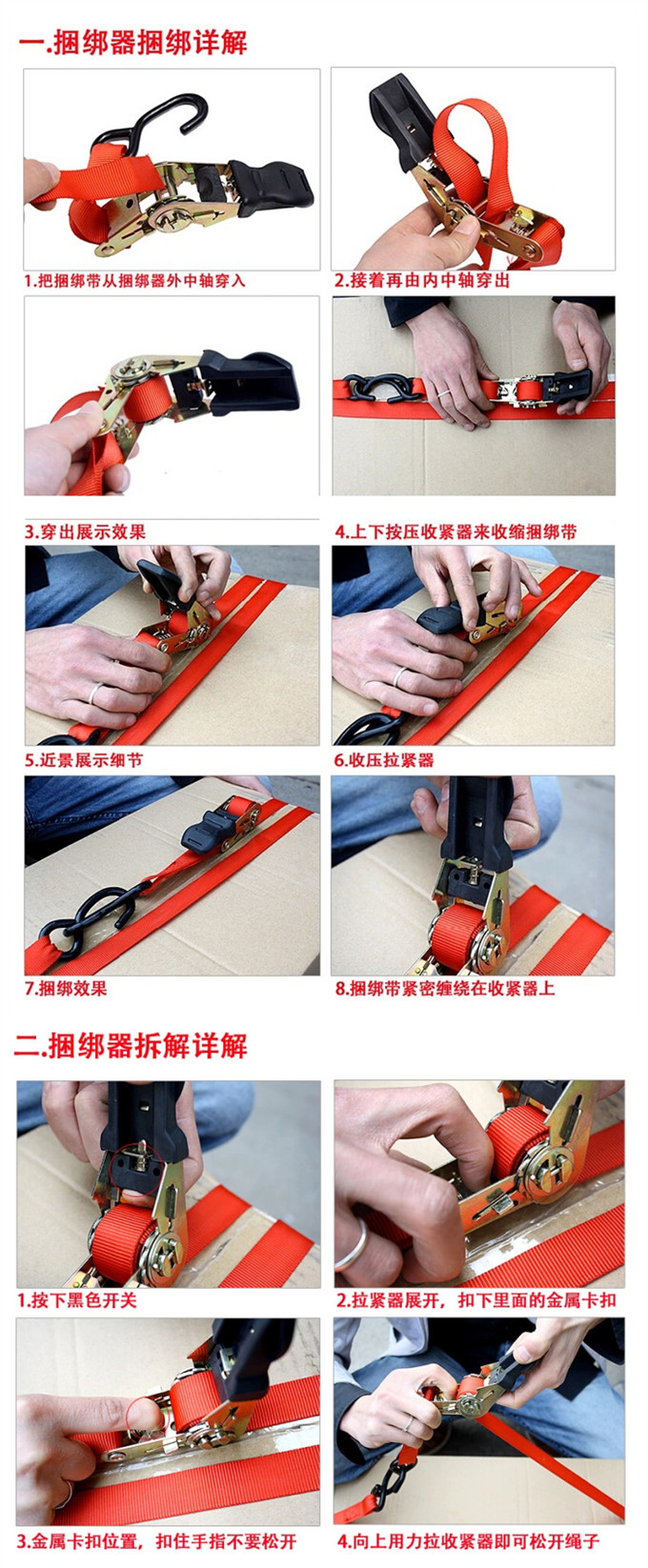 一.捆绑器捆绑详解

1.把捆绑带从捆绑器外中轴穿入

2.接着再由内中轴穿出

3.穿出展示效果

4.上下按压收紧器来收缩捆绑带

5.近景展示细节

6.收压拉紧器

7.捆绑效果

8.捆绑带紧密缠绕在收紧器上

二.捆绑器拆解详解

1.按下黑色开关

2.拉紧器展开，扣下里面的金属卡扣

3.金属卡扣位置，扣住手指不要松开

4.向上用力拉收紧器即可松开绳子